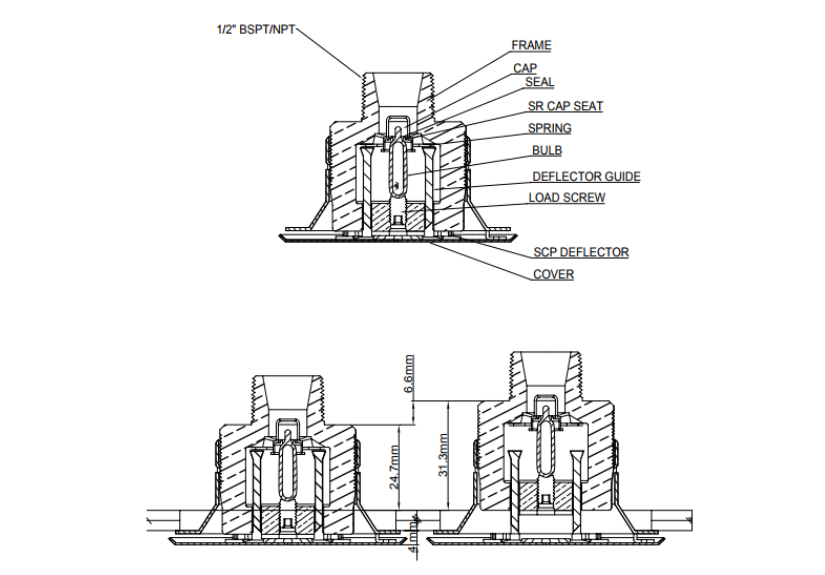 1/2" BSPT/NPT

FRAME

CAP

SEAL

SR CAP SEAT

SPRING

BULB

DEFLECTOR GUIDE

LOAD SCREW

SCP DEFLECTOR

COVER

6.6mm

24.7mm

31.3mm

4mm